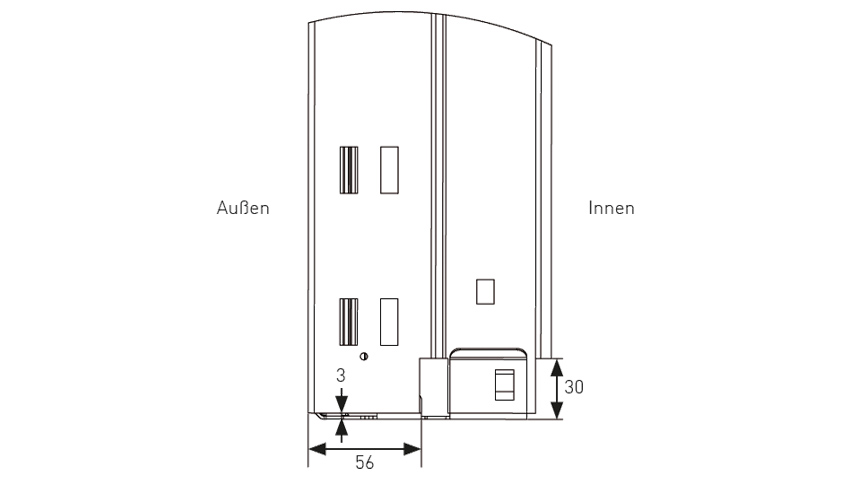 Außen

Innen

3

30

56